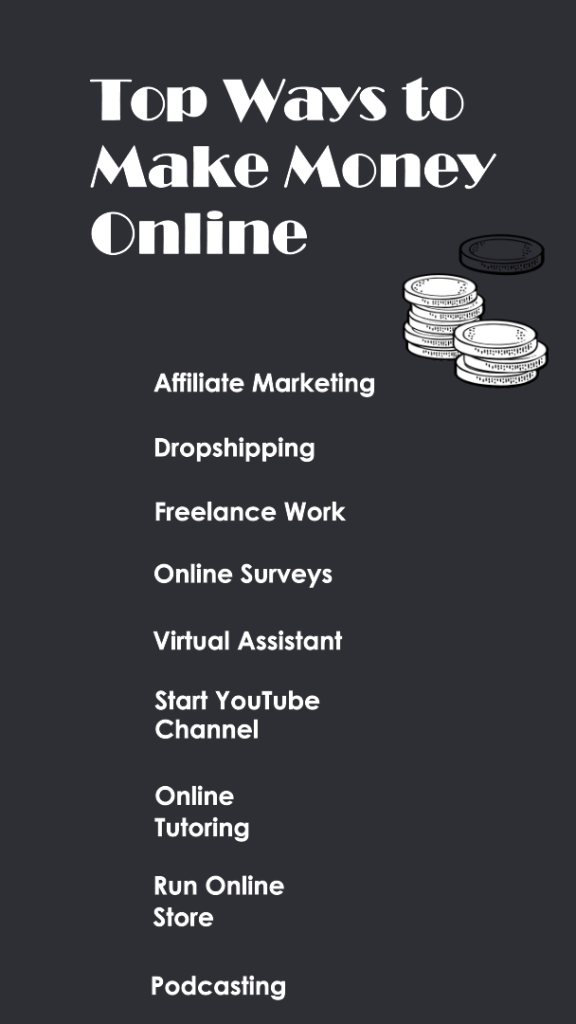 Top Ways to Make Money Online

Affiliate Marketing

Dropshipping

Freelance Work

Online Surveys

Virtual Assistant

Start YouTube Channel

Online Tutoring

Run Online Store

Podcasting